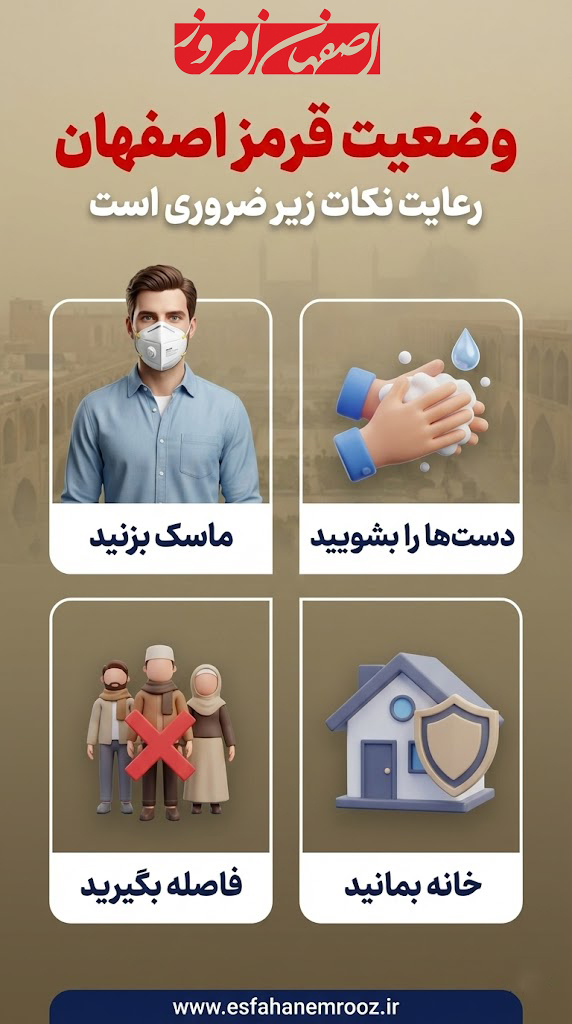 اصفهان امروز

وضعیت قرمز اصفهان

رعایت نکات زیر ضروری است

دست‌ها را بشویید

ماسک بزنید

خانه بمانید

فاصله بگیرید

www.esfahanemrooz.ir